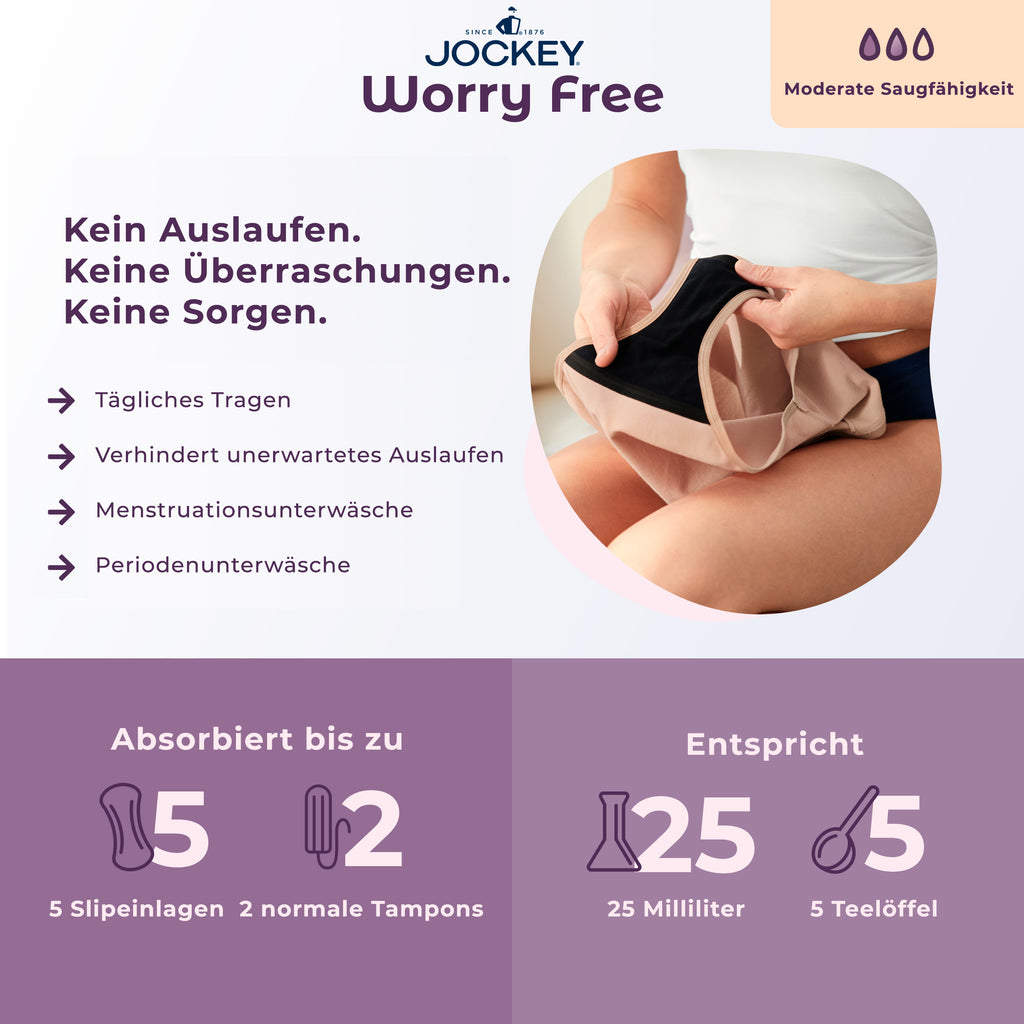 SINCE 1876
JOCKEY
Worry Free

Moderate Saugfähigkeit

Kein Auslaufen.
Keine Überraschungen.
Keine Sorgen.

Tägliches Tragen

Verhindert unerwartetes Auslaufen

Menstruationsunterwäsche

Periodenunterwäsche

Absorbiert bis zu

5

5 Slipeinlagen

2

2 normale Tampons

Entspricht

25

25 Milliliter

5

5 Teelöffel